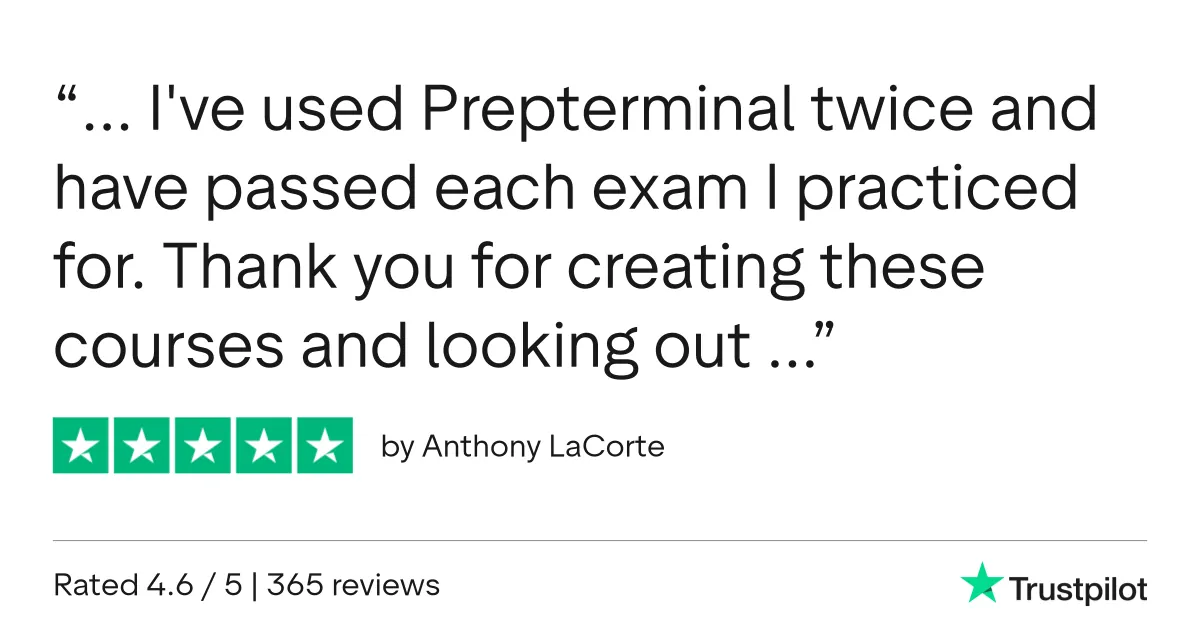 "... I've used Prepterminal twice and have passed each exam I practiced for. Thank you for creating these courses and looking out ..."

by Anthony LaCorte

Rated 4.6 / 5 | 365 reviews

Trustpilot